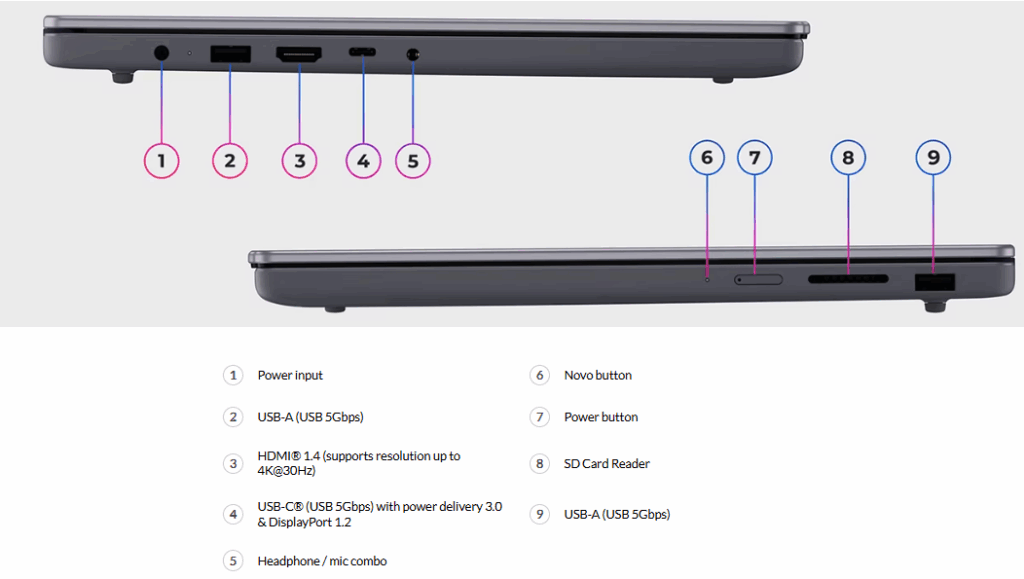 1 2 3 4 5

6 7 8 9

1 Power input

2 USB-A (USB 5Gbps)

3 HDMI® 1.4 (supports resolution up to 4K@30Hz)

4 USB-C® (USB 5Gbps) with power delivery 3.0 & DisplayPort 1.2

5 Headphone / mic combo

6 Novo button

7 Power button

8 SD Card Reader

9 USB-A (USB 5Gbps)