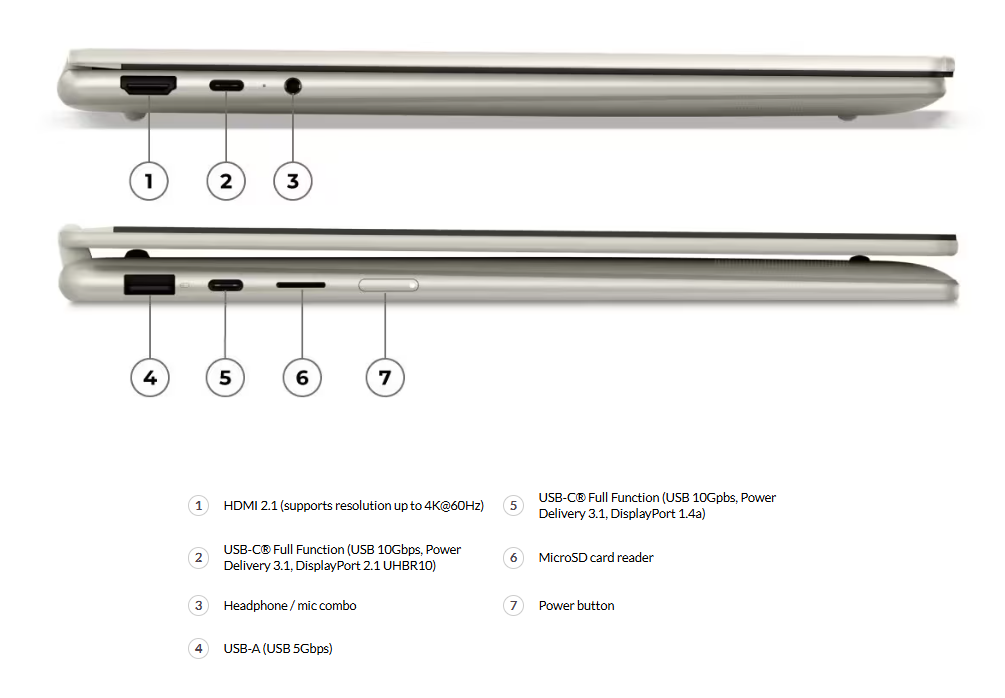 1 2 3

4 5 6 7

1 HDMI 2.1 (supports resolution up to 4K@60Hz)

2 USB-C® Full Function (USB 10Gbps, Power Delivery 3.1, DisplayPort 2.1 UHBR10)

3 Headphone / mic combo

4 USB-A (USB 5Gbps)

5 USB-C® Full Function (USB 10Gpbs, Power Delivery 3.1, DisplayPort 1.4a)

6 MicroSD card reader

7 Power button