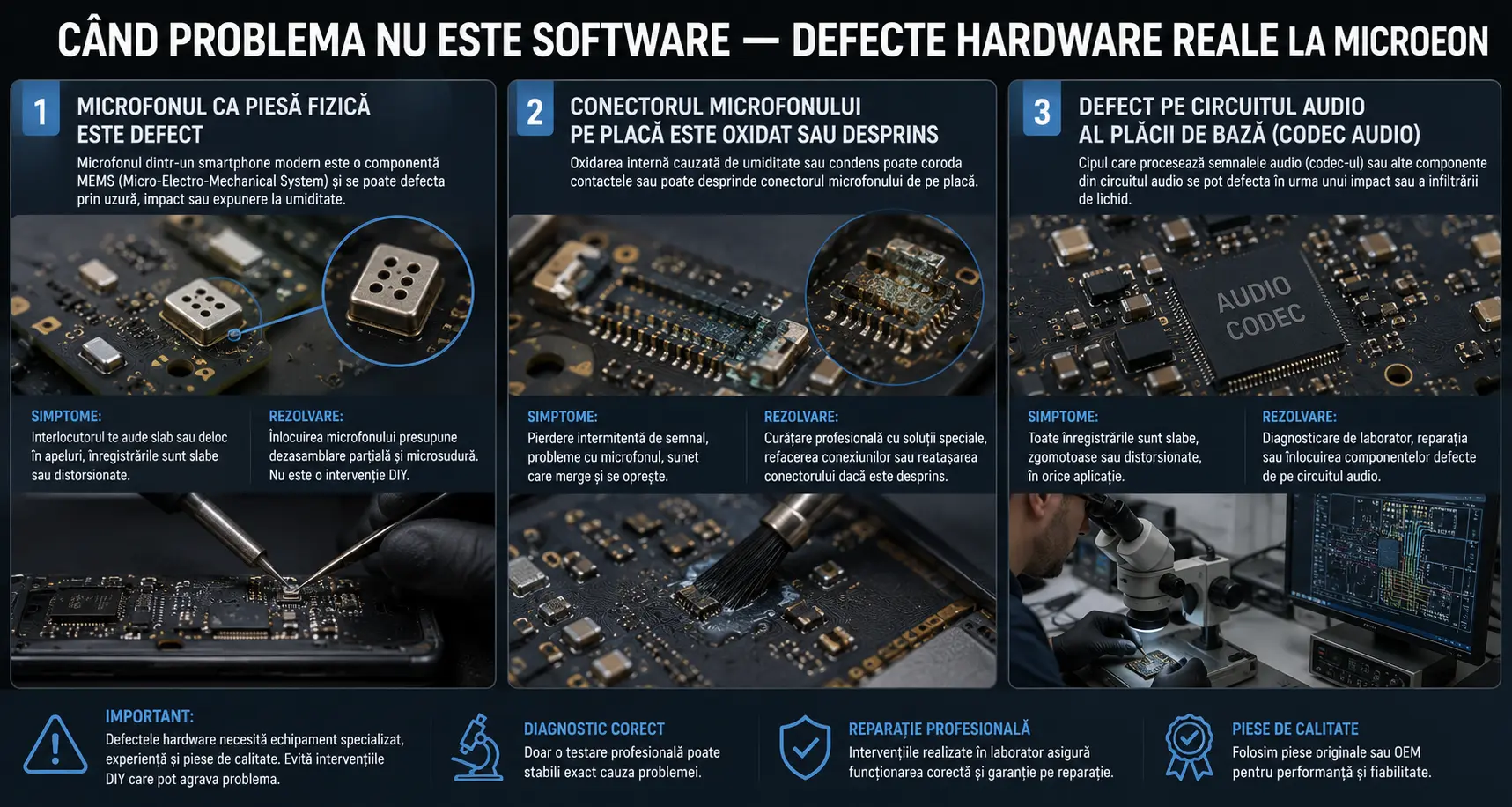 CÂND PROBLEMA NU ESTE SOFTWARE — DEFECTE HARDWARE REALE LA MICROEON

1
MICROFONUL CA PIESĂ FIZICĂ ESTE DEFECT
Microfonul dintr-un smartphone modern este o componentă MEMS (Micro-Electro-Mechanical System) și se poate defecta prin uzură, impact sau expunere la umiditate.

SIMPTOME:
Interlocutorul te aude slab sau deloc în apeluri, înregistrările sunt slabe sau distorsionate.

REZOLVARE:
Înlocuirea microfonului presupune dezasamblare parțială și microsudură. Nu este o intervenție DIY.

2
CONECTORUL MICROFONULUI PE PLACĂ ESTE OXIDAT SAU DESPRINS
Oxidarea internă cauzată de umiditate sau condens poate coroda contactele sau poate desprinde conectorul microfonului de pe placă.

SIMPTOME:
Pierdere intermitentă de semnal, probleme cu microfonul, sunet care merge și se oprește.

REZOLVARE:
Curățare profesională cu soluții speciale, refacerea conexiunilor sau reatașarea conectorului dacă este desprins.

3
DEFECT PE CIRCUITUL AUDIO AL PLĂCII DE BAZĂ (CODEC AUDIO)
Cipul care procesează semnalele audio (codec-ul) sau alte componente din circuitul audio se pot defecta în urma unui impact sau a infiltrării de lichid.

AUDIO CODEC

SIMPTOME:
Toate înregistrările sunt slabe, zgomotoase sau distorsionate, în orice aplicație.

REZOLVARE:
Diagnosticare de laborator, reparația sau înlocuirea componentelor defecte de pe circuitul audio.

IMPORTANT:
Defectele hardware necesită echipament specializat, experiență și piese de calitate. Evită intervențiile DIY care pot agrava problema.

DIAGNOSTIC CORECT
Doar o testare profesională poate stabili exact cauza problemei.

REPARAȚIE PROFESIONALĂ
Intervențiile realizate în laborator asigură funcționarea corectă și garanție pe reparație.

PIESE DE CALITATE
Folosim piese originale sau OEM pentru performanță și fiabilitate.